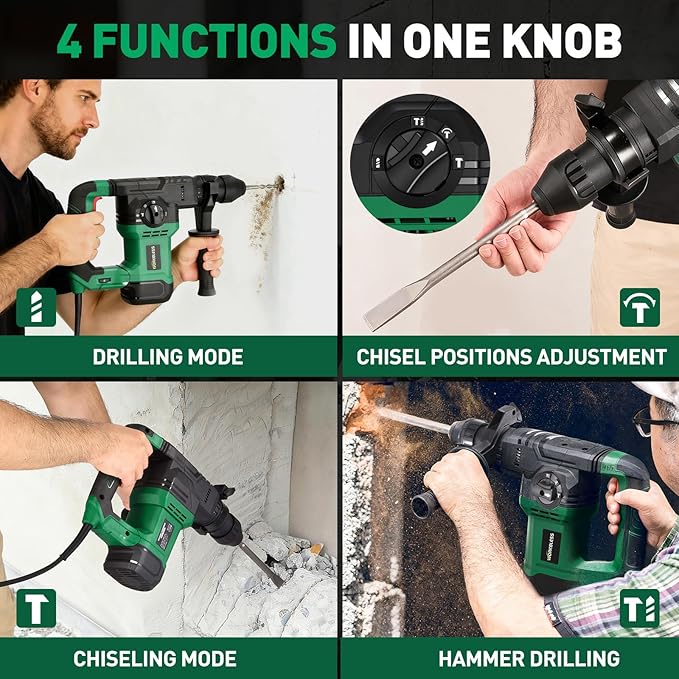 4 FUNCTIONS IN ONE KNOB

DRILLING MODE

CHISEL POSITIONS ADJUSTMENT

CHISELING MODE

HAMMER DRILLING