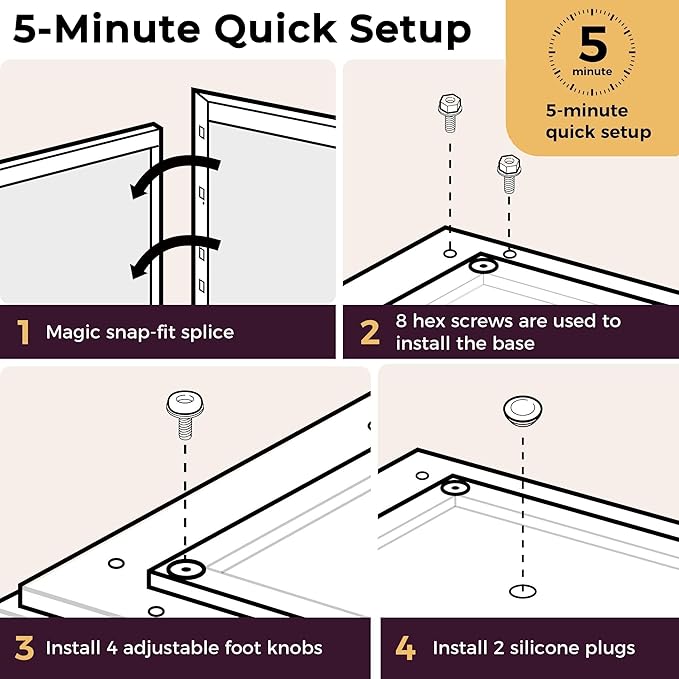 5-Minute Quick Setup

5
minute
5-minute quick setup

1 Magic snap-fit splice

2 8 hex screws are used to install the base

3 Install 4 adjustable foot knobs

4 Install 2 silicone plugs