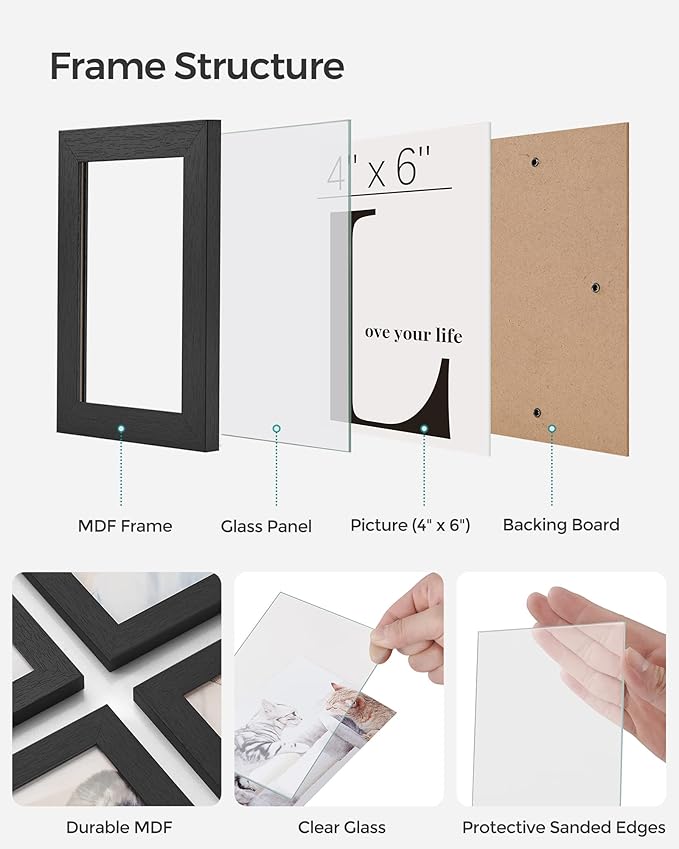 Frame Structure

4" x 6"

L

ove your life

MDF Frame

Glass Panel

Picture (4" x 6")

Backing Board

Durable MDF

Clear Glass

Protective Sanded Edges