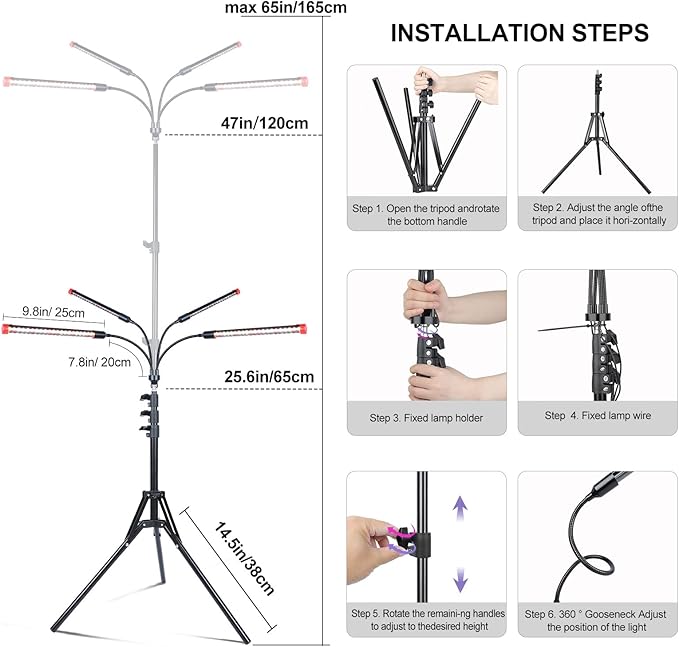 max 65in/165cm

47in/120cm

9.8in/ 25cm

7.8in/ 20cm

25.6in/65cm

14.5in/38cm

INSTALLATION STEPS

Step 1. Open the tripod androtate the bottom handle

Step 2. Adjust the angle ofthe tripod and place it hori-zontally

Step 3. Fixed lamp holder

Step 4. Fixed lamp wire

Step 5. Rotate the remaini-ng handles to adjust to thedesired height

Step 6. 360 ° Gooseneck Adjust the position of the light