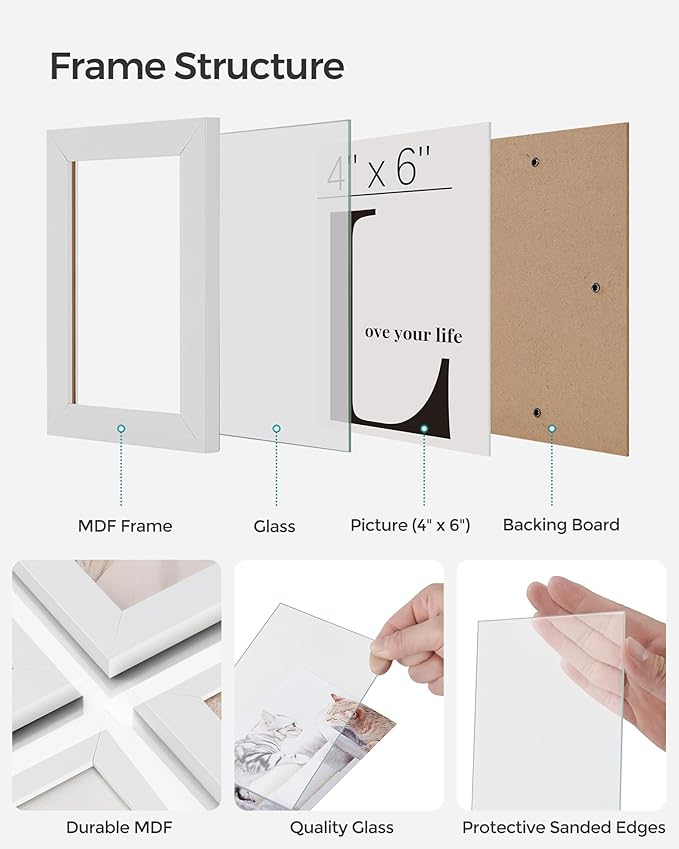 Frame Structure

4" x 6"

L

ove your life

MDF Frame

Glass

Picture (4" x 6")

Backing Board

Durable MDF

Quality Glass

Protective Sanded Edges