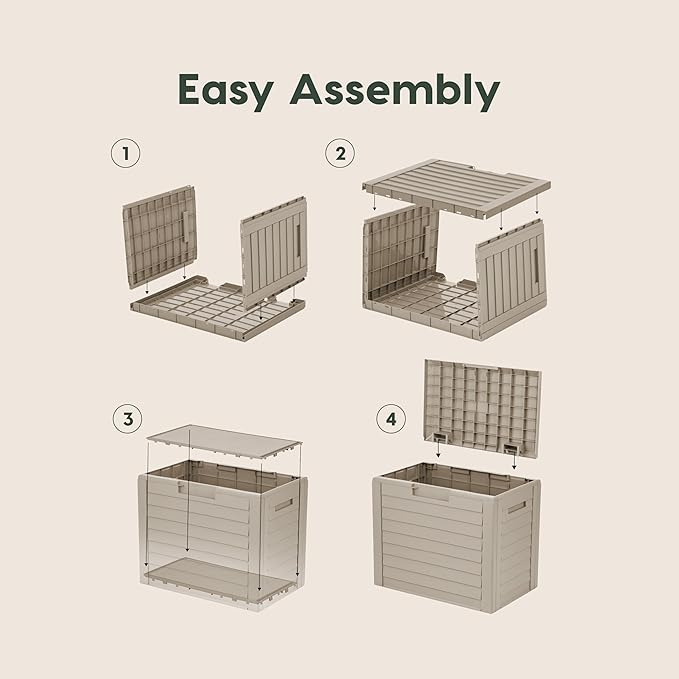 Easy Assembly

1

2

3

4