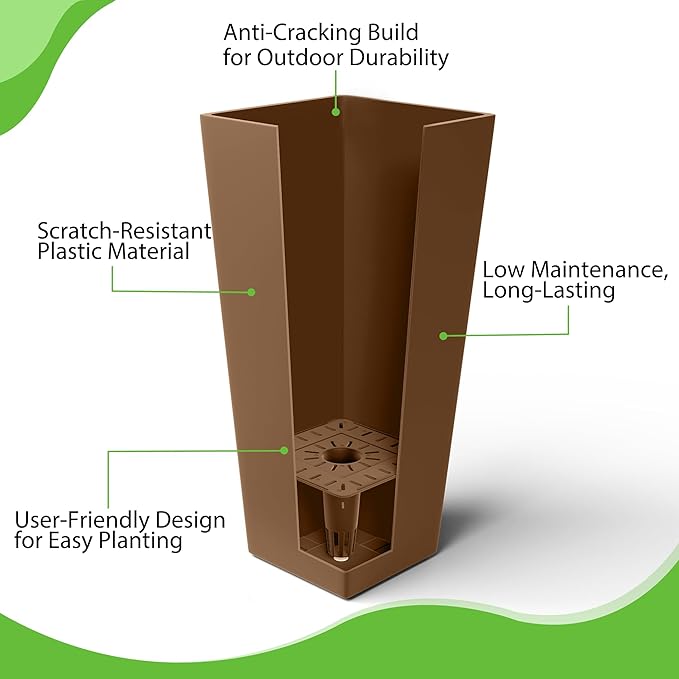 Anti-Cracking Build
for Outdoor Durability

Scratch-Resistant
Plastic Material

Low Maintenance,
Long-Lasting

User-Friendly Design
for Easy Planting