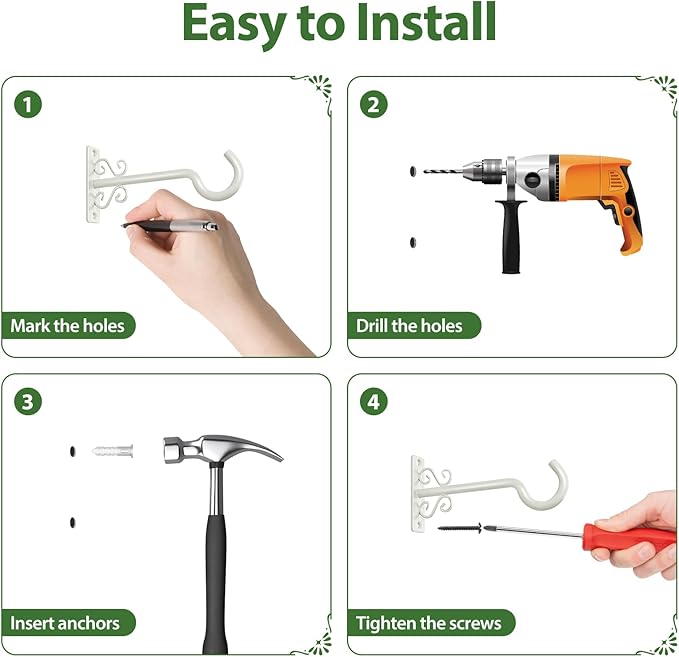 Easy to Install

1

Mark the holes

2

Drill the holes

3

Insert anchors

4

Tighten the screws