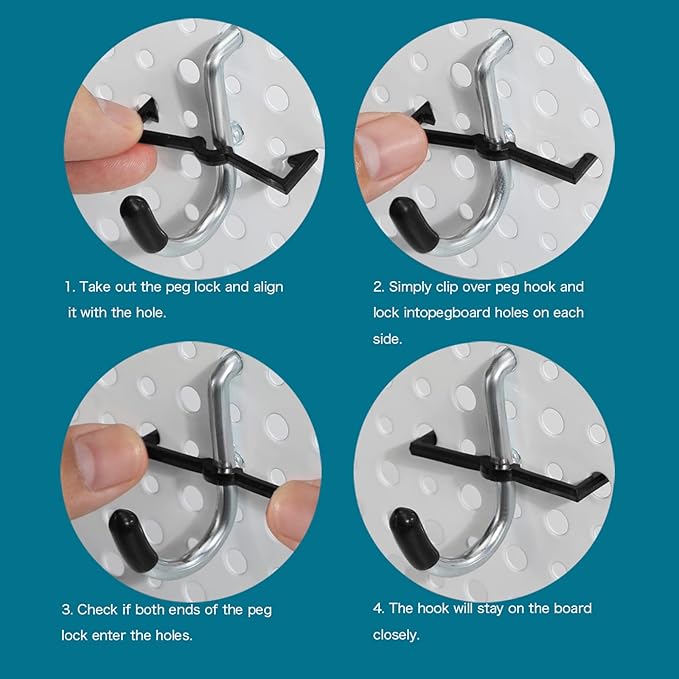 1. Take out the peg lock and align it with the hole.

2. Simply clip over peg hook and lock intopegboard holes on each side.

3. Check if both ends of the peg lock enter the holes.

4. The hook will stay on the board closely.